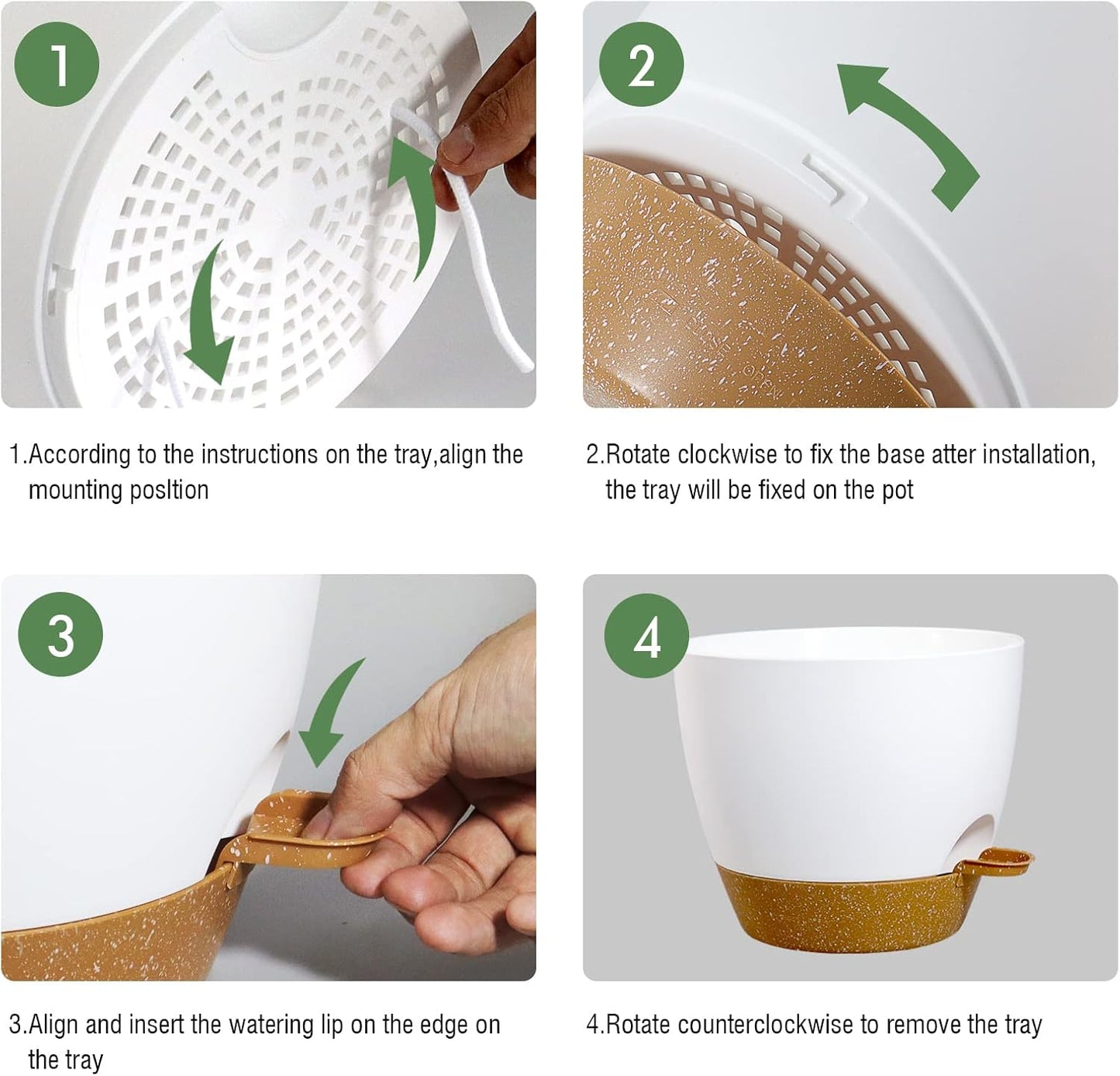 1

2

1.According to the instructions on the tray,align the mounting posltion

2.Rotate clockwise to fix the base atter installation, the tray will be fixed on the pot

3

4

3.Align and insert the watering lip on the edge on the tray

4.Rotate counterclockwise to remove the tray