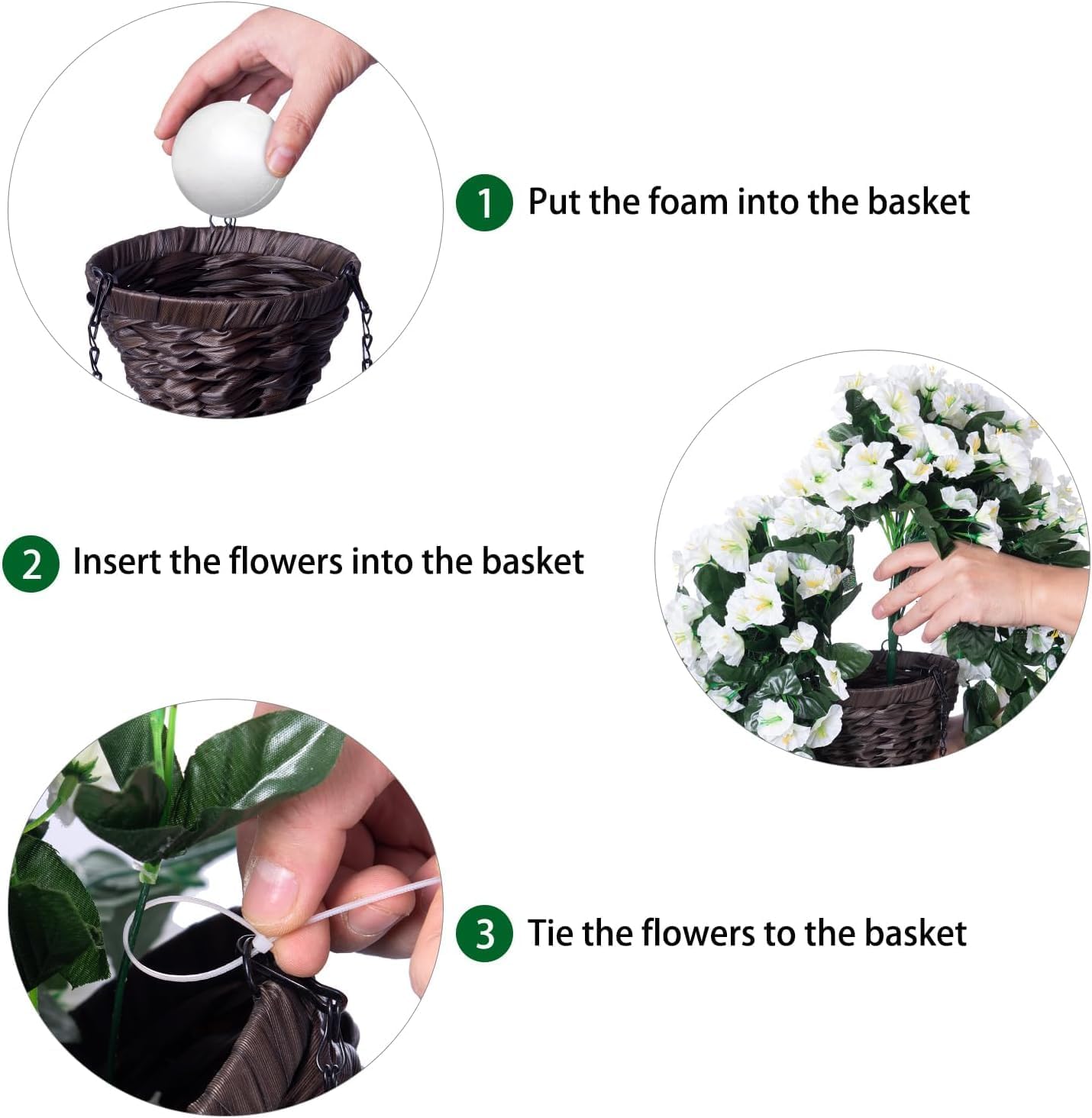 1 Put the foam into the basket

2 Insert the flowers into the basket

3 Tie the flowers to the basket