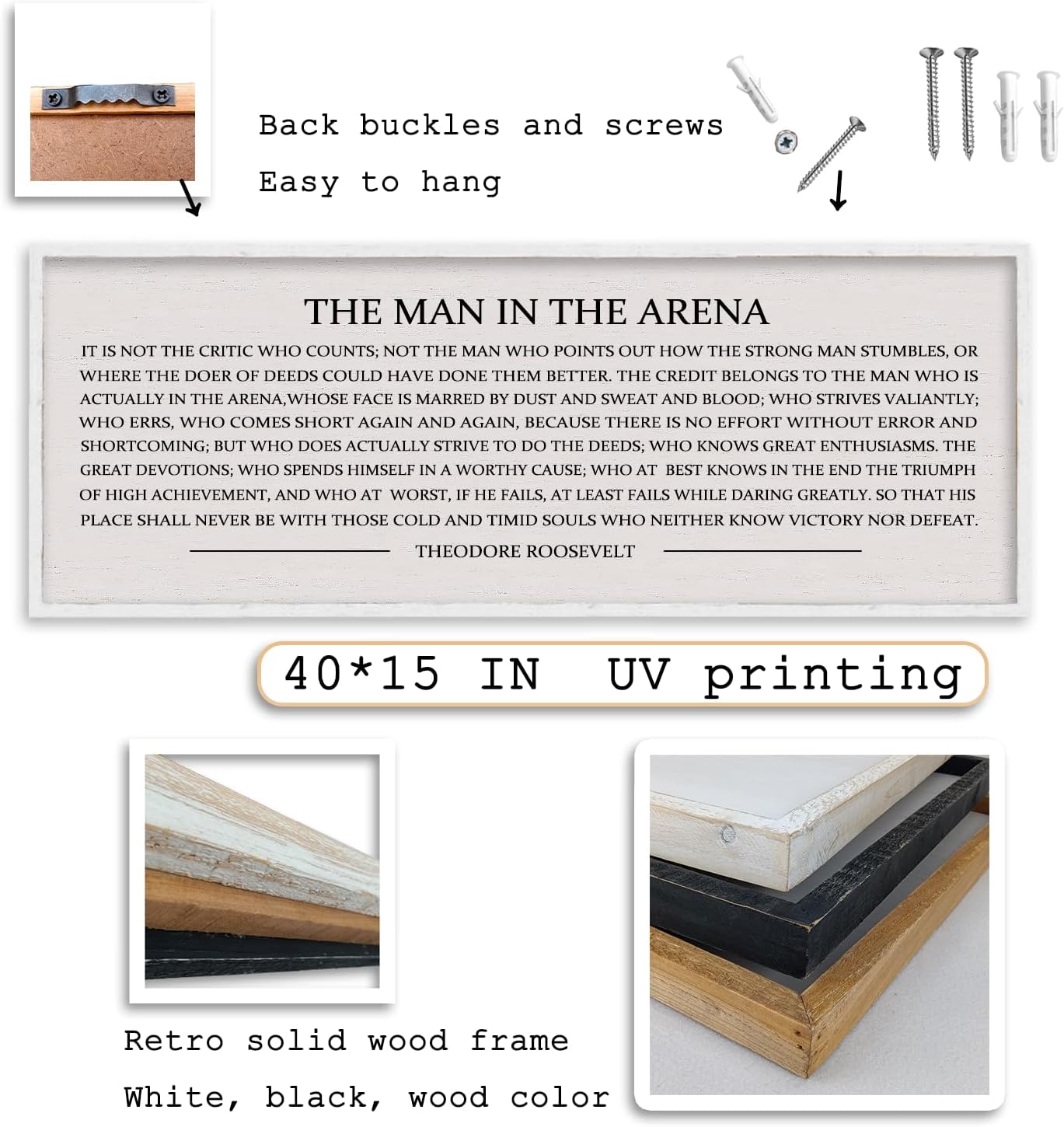 Back buckles and screws
Easy to hang

THE MAN IN THE ARENA

IT IS NOT THE CRITIC WHO COUNTS; NOT THE MAN WHO POINTS OUT HOW THE STRONG MAN STUMBLES, OR WHERE THE DOER OF DEEDS COULD HAVE DONE THEM BETTER. THE CREDIT BELONGS TO THE MAN WHO IS ACTUALLY IN THE ARENA,WHOSE FACE IS MARRED BY DUST AND SWEAT AND BLOOD; WHO STRIVES VALIANTLY; WHO ERRS, WHO COMES SHORT AGAIN AND AGAIN, BECAUSE THERE IS NO EFFORT WITHOUT ERROR AND SHORTCOMING; BUT WHO DOES ACTUALLY STRIVE TO DO THE DEEDS; WHO KNOWS GREAT ENTHUSIASMS. THE GREAT DEVOTIONS; WHO SPENDS HIMSELF IN A WORTHY CAUSE; WHO AT BEST KNOWS IN THE END THE TRIUMPH OF HIGH ACHIEVEMENT, AND WHO AT WORST, IF HE FAILS, AT LEAST FAILS WHILE DARING GREATLY. SO THAT HIS PLACE SHALL NEVER BE WITH THOSE COLD AND TIMID SOULS WHO NEITHER KNOW VICTORY NOR DEFEAT.

THEODORE ROOSEVELT

40*15 IN UV printing

Retro solid wood frame
White, black, wood color