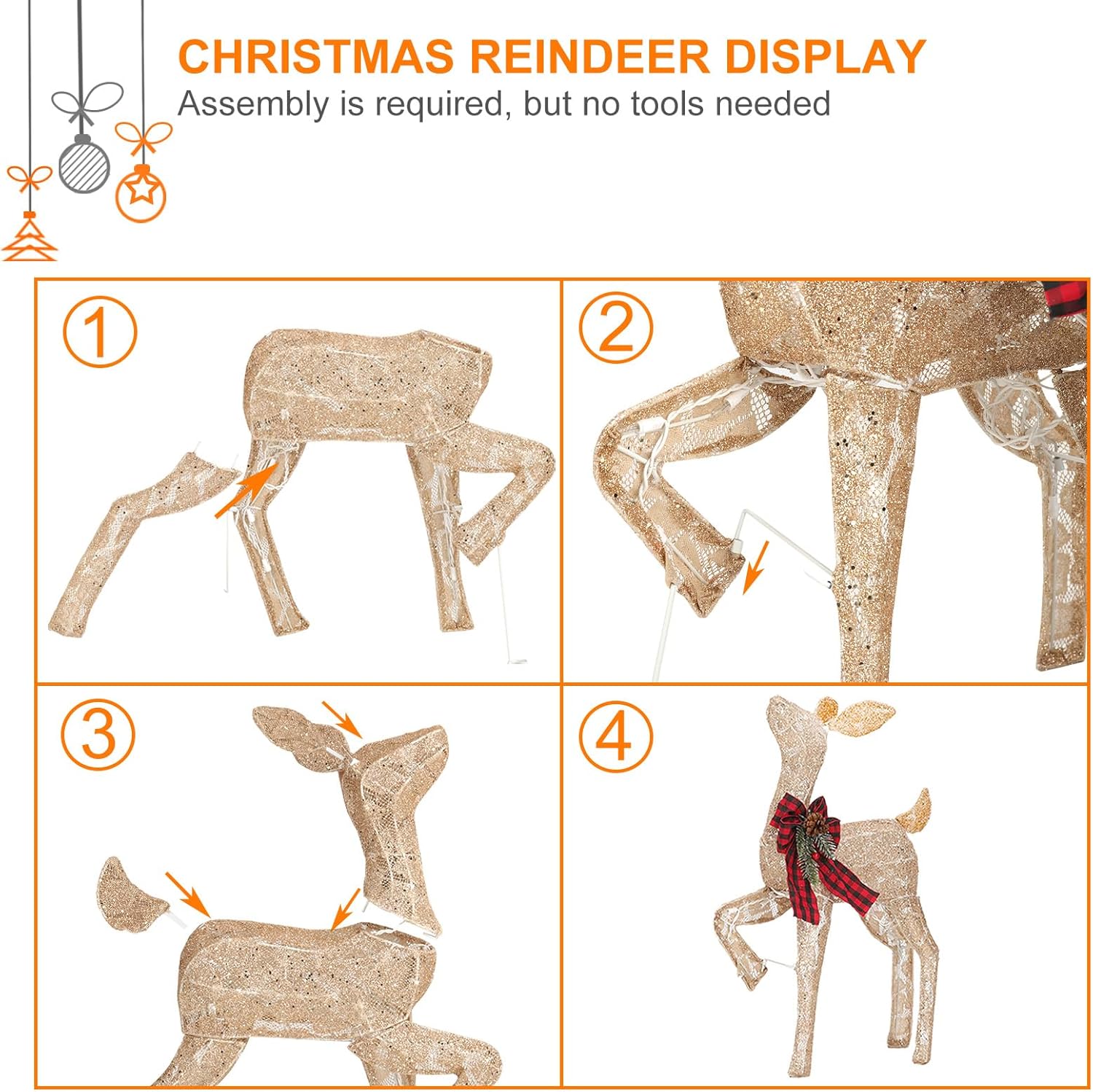 CHRISTMAS REINDEER DISPLAY
Assembly is required, but no tools needed

①

②

③

④