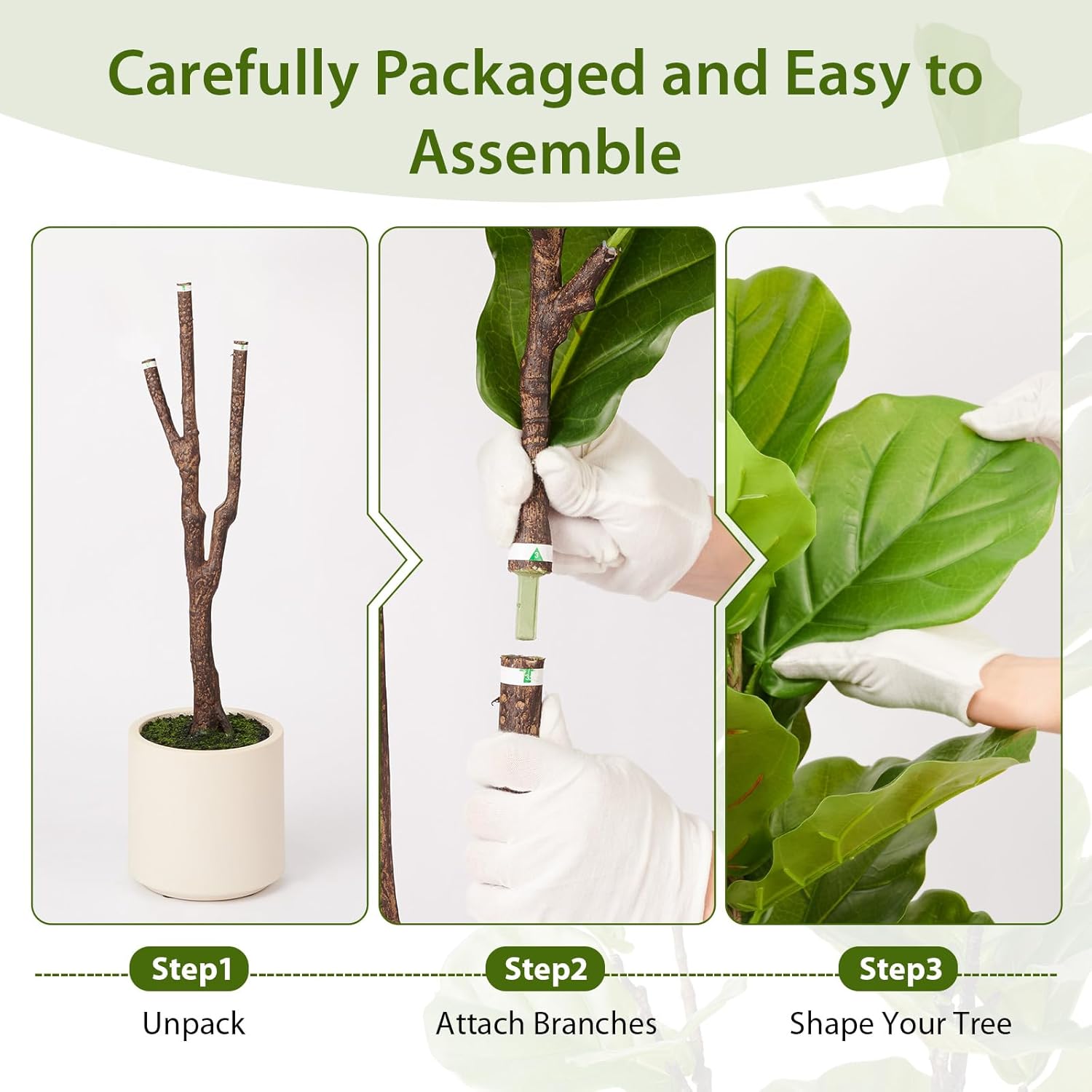 Carefully Packaged and Easy to Assemble

Step1
Unpack

Step2
Attach Branches

Step3
Shape Your Tree