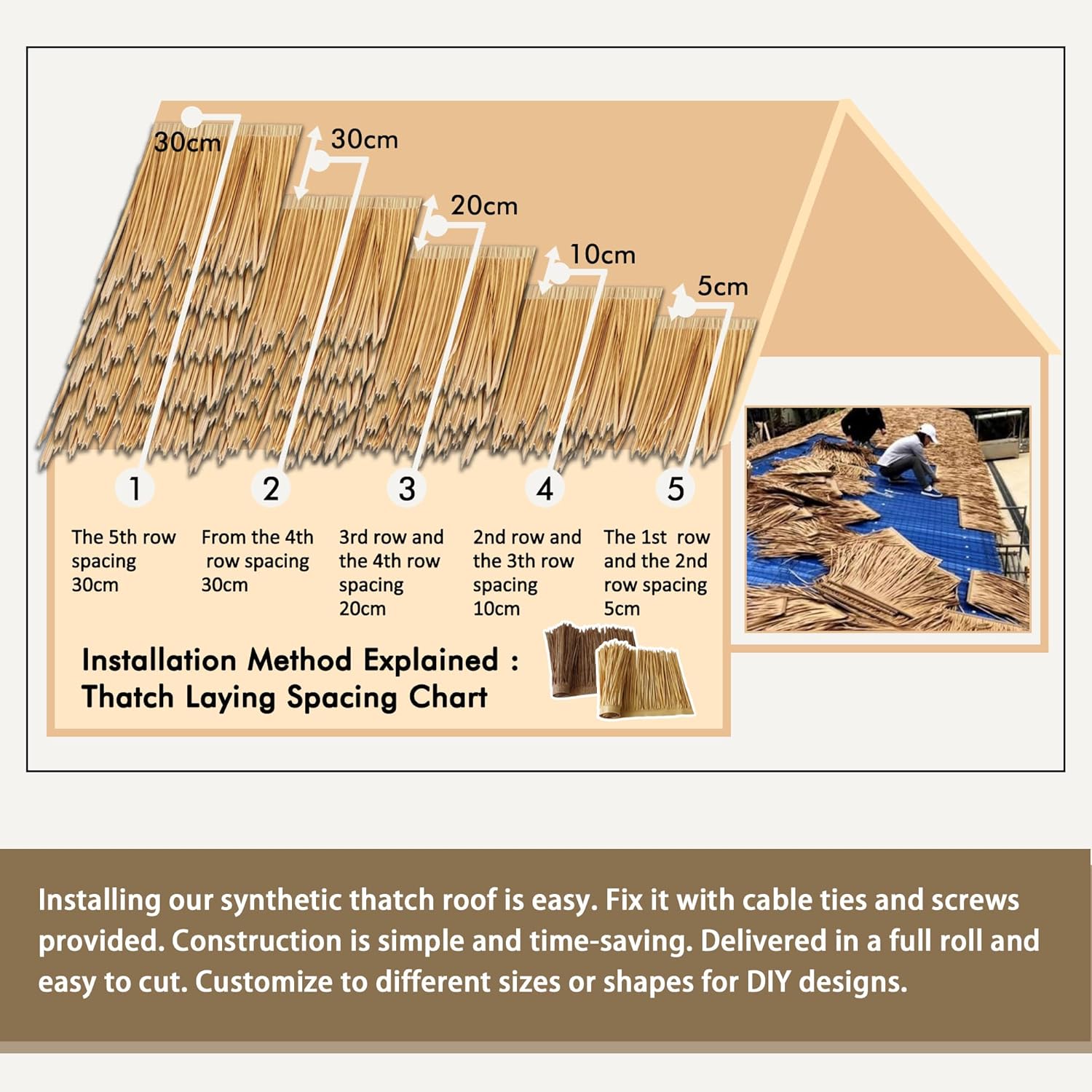 30cm

30cm

20cm

10cm

5cm

1

2

3

4

5

The 5th row spacing 30cm

From the 4th row spacing 30cm

3rd row and the 4th row spacing 20cm

2nd row and the 3th row spacing 10cm

The 1st row and the 2nd row spacing 5cm

Installation Method Explained : Thatch Laying Spacing Chart

Installing our synthetic thatch roof is easy. Fix it with cable ties and screws provided. Construction is simple and time-saving. Delivered in a full roll and easy to cut. Customize to different sizes or shapes for DIY designs.