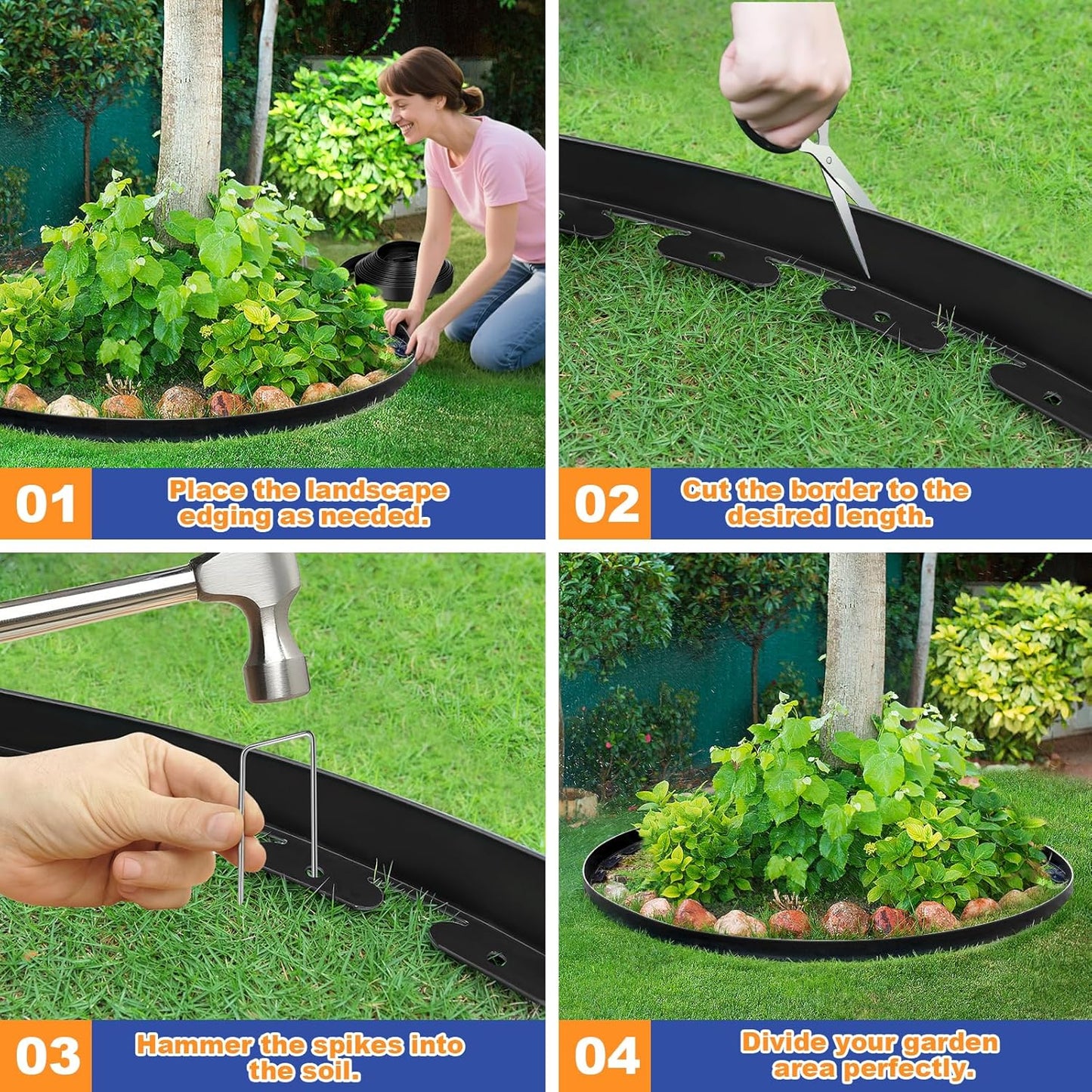 01
Place the landscape edging as needed.

02
Cut the border to the desired length.

03
Hammer the spikes into the soil.

04
Divide your garden area perfectly.